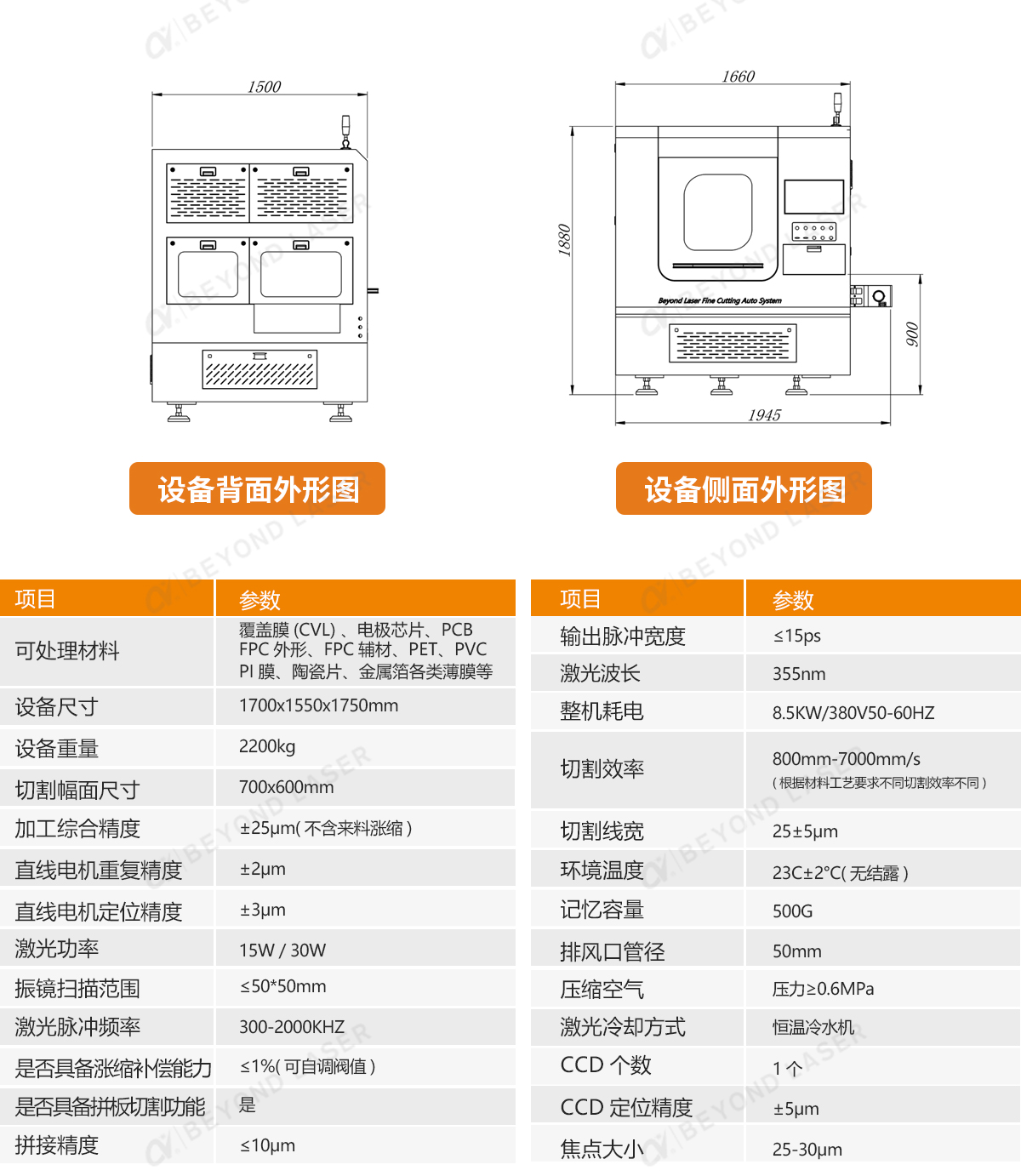 1500

1660

1880

900

1945

Beyond Laser Fine Cutting Auto System

设备背面外形图

设备侧面外形图

| 项目 | 参数 |
|---|---|
| 可处理材料 | 覆盖膜 (CVL) 、电极芯片、PCB FPC 外形、FPC 辅材、PET、PVC PI 膜、陶瓷片、金属箔各类薄膜等 |
| 设备尺寸 | 1700x1550x1750mm |
| 设备重量 | 2200kg |
| 切割幅面尺寸 | 700x600mm |
| 加工综合精度 | ±25μm( 不含来料涨缩 ) |
| 直线电机重复精度 | ±2μm |
| 直线电机定位精度 | ±3μm |
| 激光功率 | 15W / 30W |
| 振镜扫描范围 | ≤50*50mm |
| 激光脉冲频率 | 300-2000KHZ |
| 是否具备涨缩补偿能力 | ≤1%( 可自调阀值 ) |
| 是否具备拼板切割功能 | 是 |
| 拼接精度 | ≤10μm |

| 项目 | 参数 |
|---|---|
| 输出脉冲宽度 | ≤15ps |
| 激光波长 | 355nm |
| 整机耗电 | 8.5KW/380V50-60HZ |
| 切割效率 | 800mm-7000mm/s ( 根据材料工艺要求不同切割效率不同 ) |
| 切割线宽 | 25±5μm |
| 环境温度 | 23C±2°C( 无结露 ) |
| 记忆容量 | 500G |
| 排风口管径 | 50mm |
| 压缩空气 | 压力≥0.6MPa |
| 激光冷却方式 | 恒温冷水机 |
| CCD 个数 | 1 个 |
| CCD 定位精度 | ±5μm |
| 焦点大小 | 25-30μm |